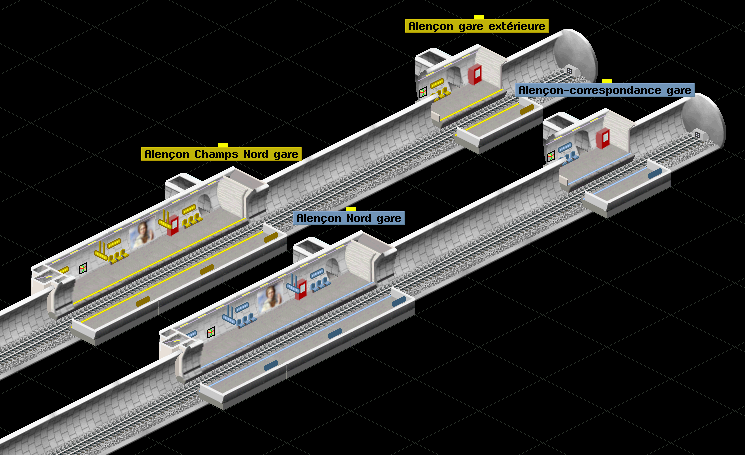 Alençon gare extérieure

Alençon-correspondance gare

Alençon Champs Nord gare

Alençon Nord gare