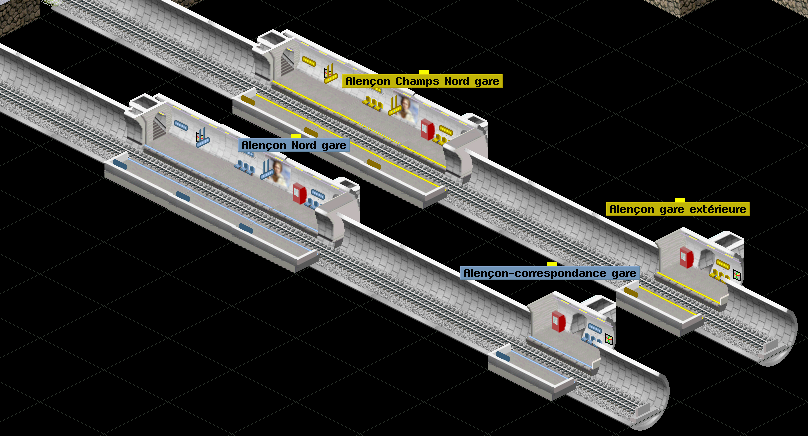 Alençon Champs Nord gare

Alençon Nord gare

Alençon gare extérieure

Alençon-correspondance gare